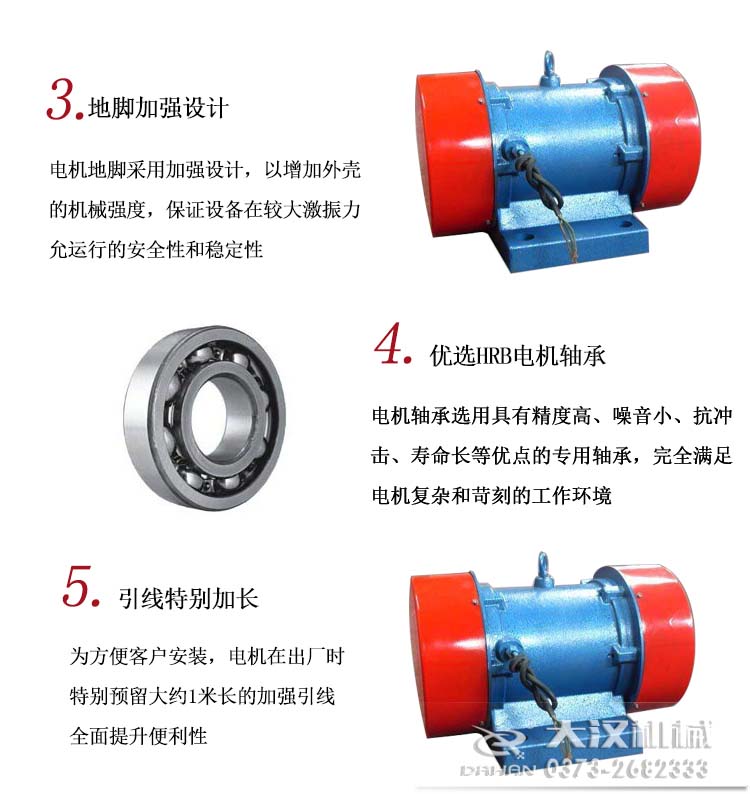 3. 地脚加强设计

电机地脚采用加强设计，以增加外壳的机械强度，保证设备在较大激振力允运行的安全性和稳定性

4. 优选HRB电机轴承

电机轴承选用具有精度高、噪音小、抗冲击、寿命长等优点的专用轴承，完全满足电机复杂和苛刻的工作环境

5. 引线特别加长

为方便客户安装，电机在出厂时特别预留大约1米长的加强引线全面提升便利性

大汉机械
DAHAN 0373-2682333